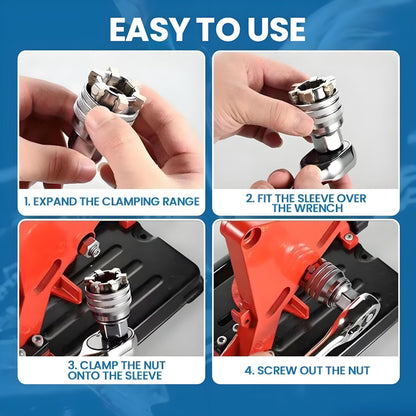 EASY TO USE

1. EXPAND THE CLAMPING RANGE

2. FIT THE SLEEVE OVER THE WRENCH

3. CLAMP THE NUT ONTO THE SLEEVE

4. SCREW OUT THE NUT